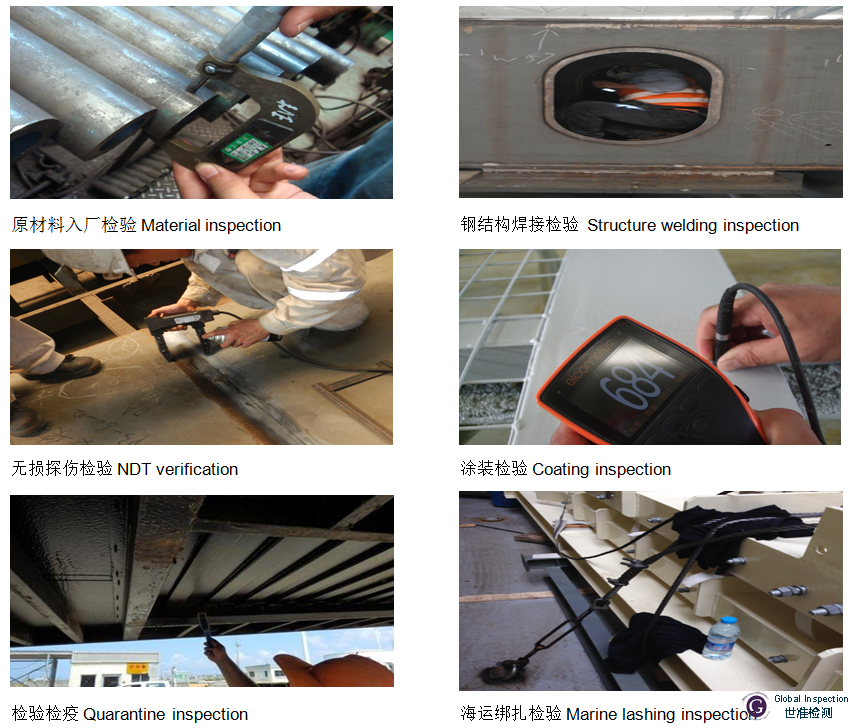 原材料入厂检验 Material inspection

钢结构焊接检验 Structure welding inspection

无损探伤检验 NDT verification

elcometer
684

涂装检验 Coating inspection

检验检疫 Quarantine inspection

海运绑扎检验 Marine lashing inspection

Global Inspection
世准检测